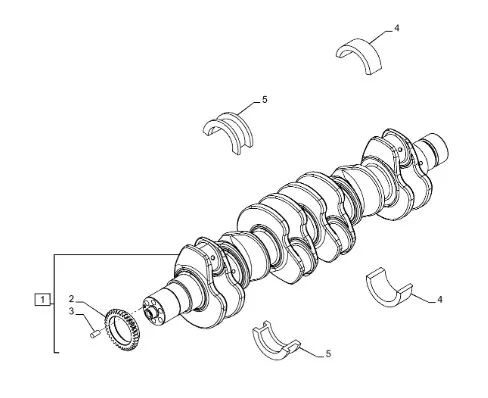 4
5
1
2
3
4
5